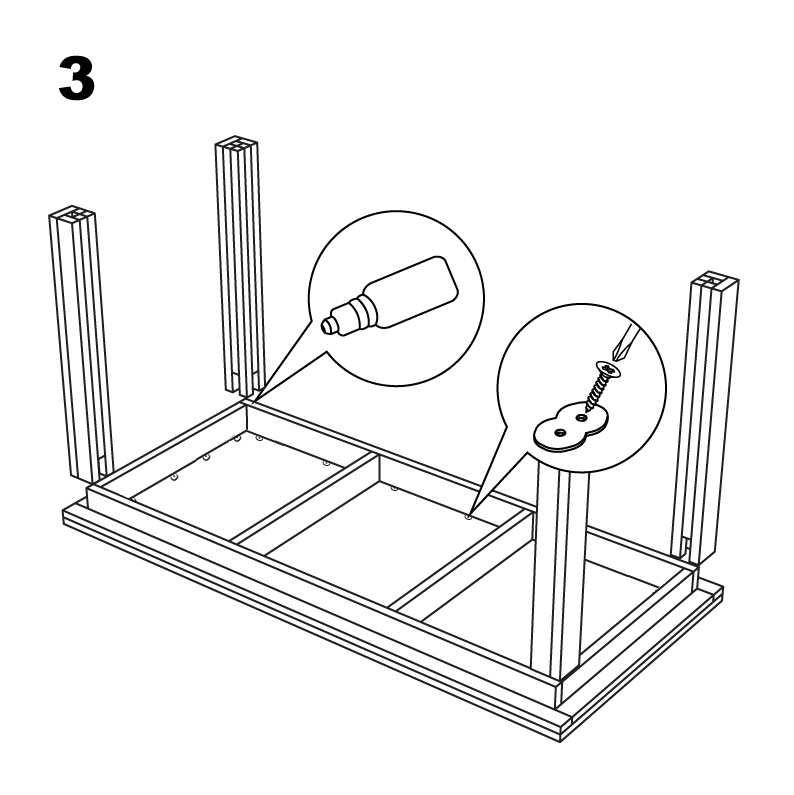 3